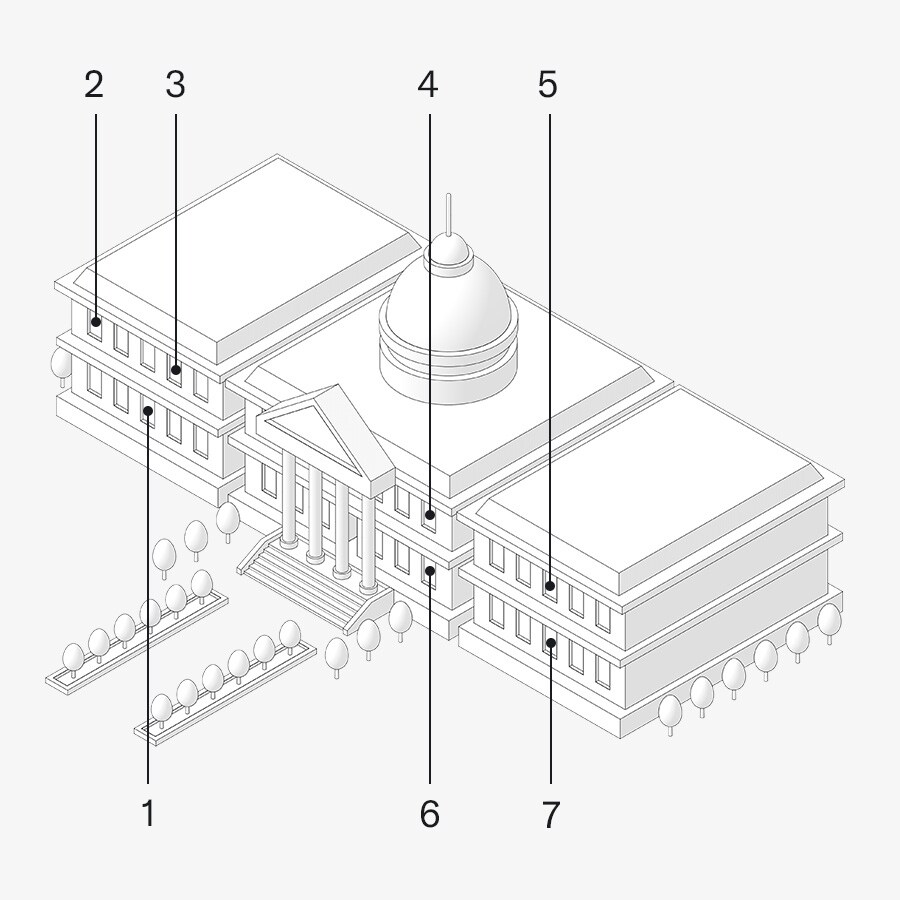 2 3 4 5

1 6 7