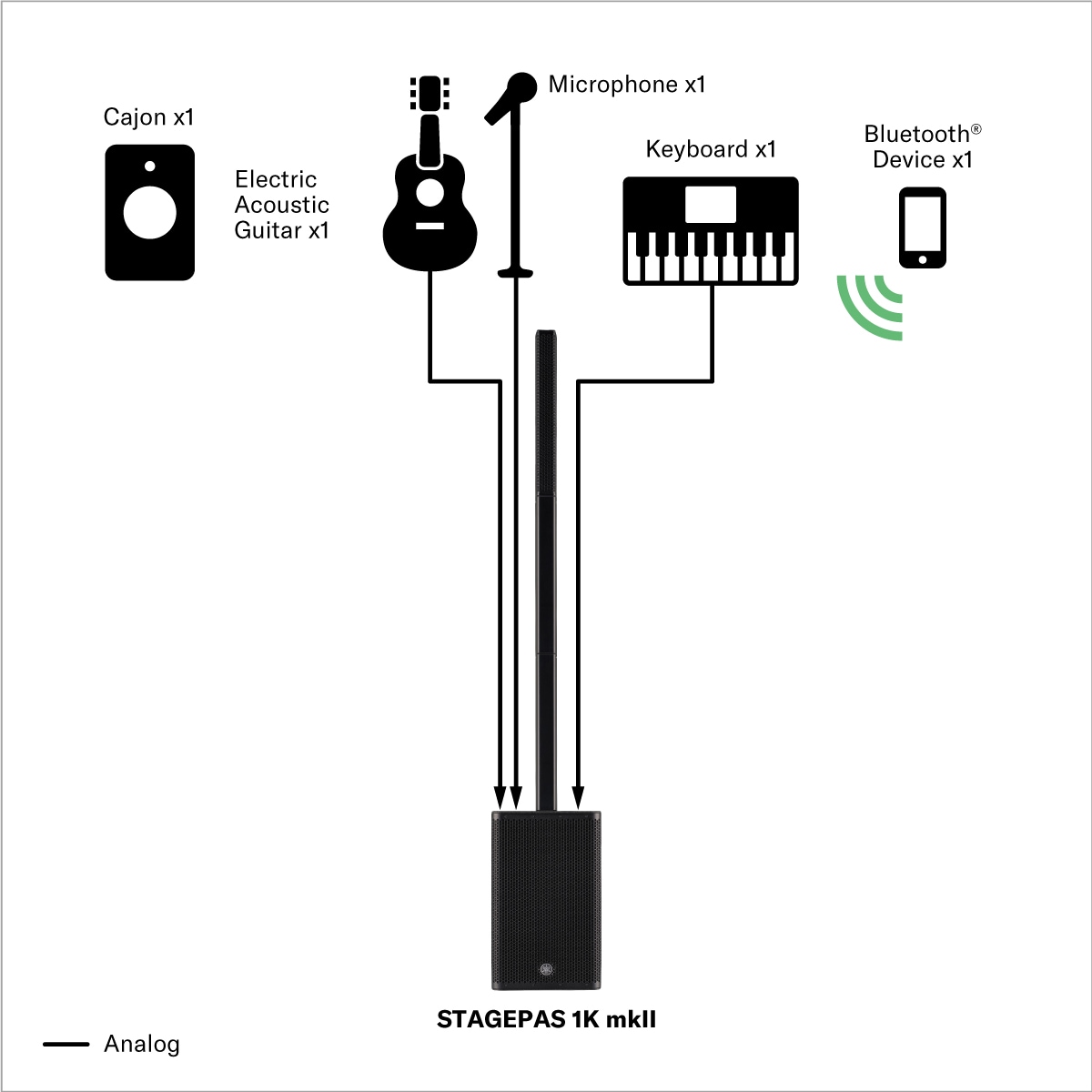 Cajon x1

Electric Acoustic Guitar x1

Microphone x1

Keyboard x1

Bluetooth® Device x1

STAGEPAS 1K mkII

Analog